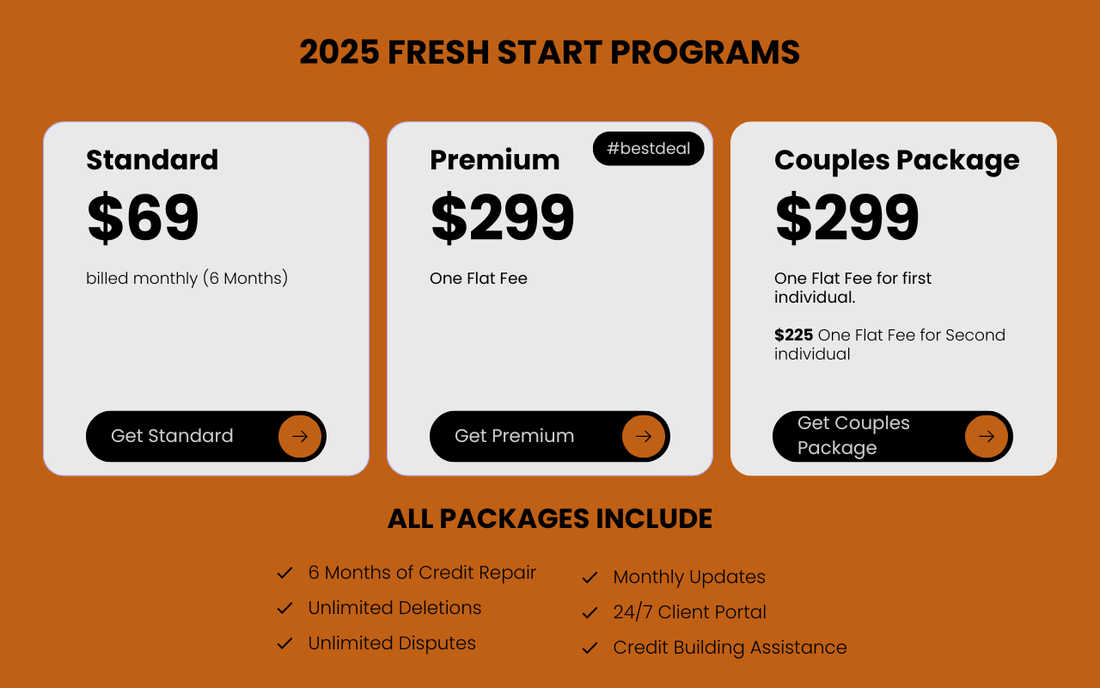 2025 FRESH START PROGRAMS

Standard

$69

billed monthly (6 Months)

Get Standard →

Premium

#bestdeal

$299

One Flat Fee

Get Premium →

Couples Package

$299

One Flat Fee for first individual.

$225 One Flat Fee for Second individual

Get Couples Package →

ALL PACKAGES INCLUDE

✓ 6 Months of Credit Repair
✓ Unlimited Deletions
✓ Unlimited Disputes

✓ Monthly Updates
✓ 24/7 Client Portal
✓ Credit Building Assistance